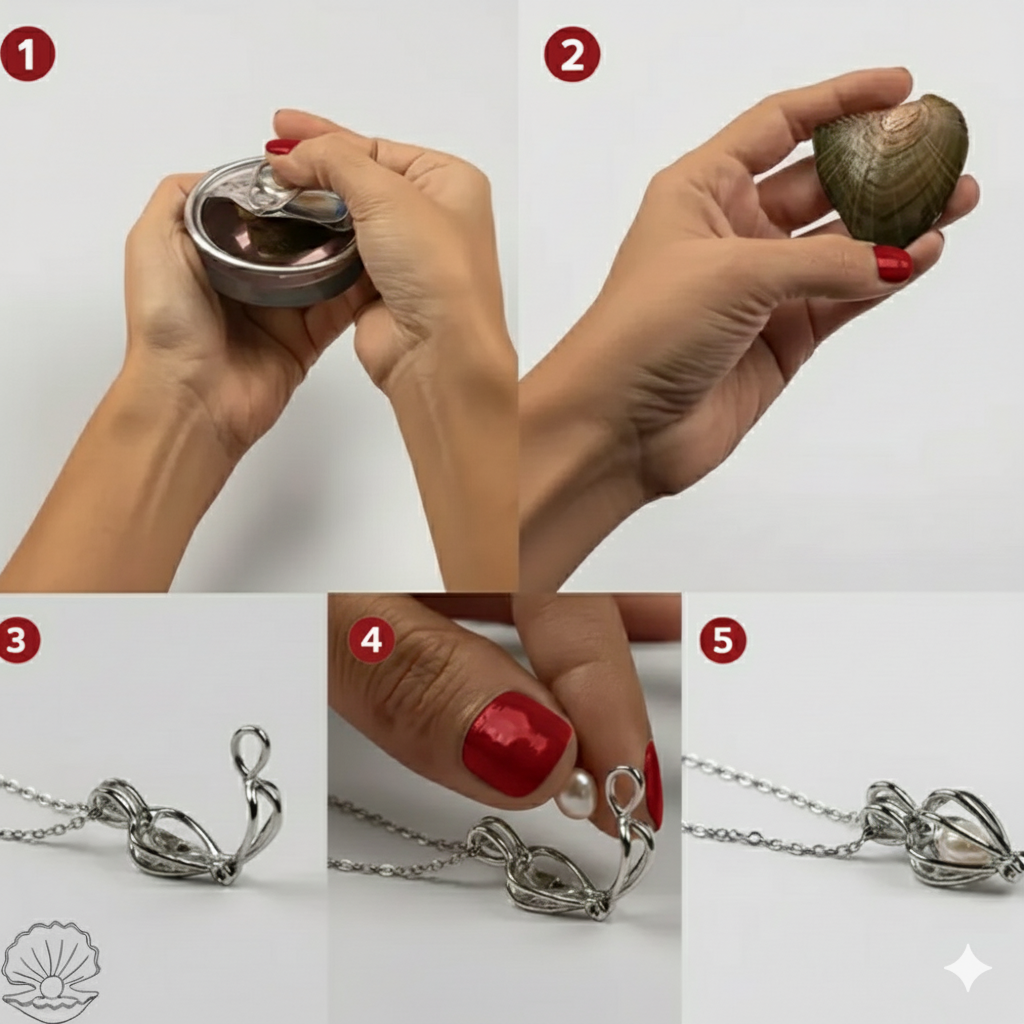 1

2

3

4

5